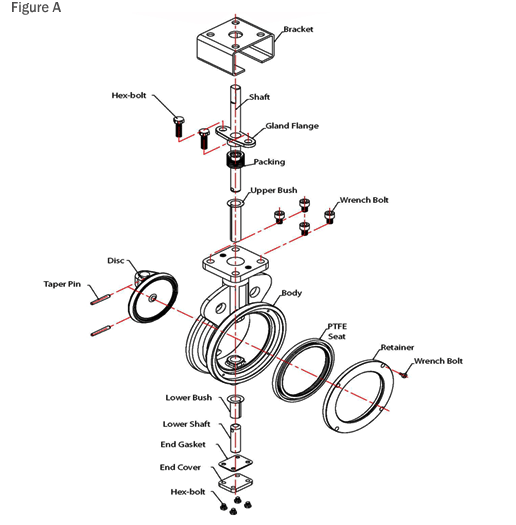 Figure A

Bracket
Hex-bolt
Shaft
Gland Flange
Packing
Upper Bush
Wrench Bolt
Disc
Taper Pin
Body
PTFE Seat
Retainer
Wrench Bolt
Lower Bush
Lower Shaft
End Gasket
End Cover
Hex-bolt